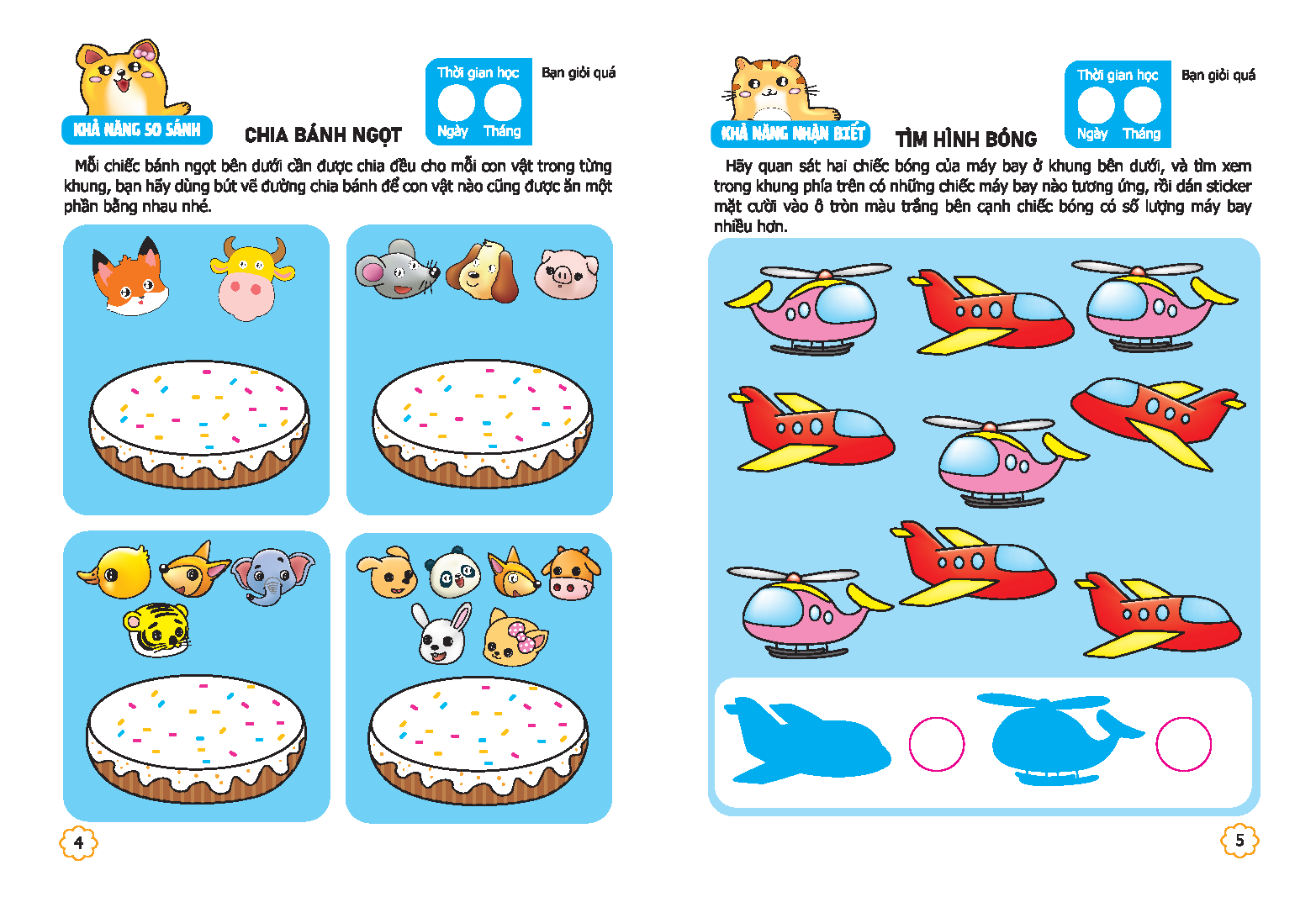 KHẢ NĂNG SO SÁNH

CHIA BÁNH NGỌT

Thời gian học

Ngày Tháng

Bạn giỏi quá

Mỗi chiếc bánh ngọt bên dưới cần được chia đều cho mỗi con vật trong từng khung, bạn hãy dùng bút vẽ đường chia bánh để con vật nào cũng được ăn một phần bằng nhau nhé.

4

KHẢ NĂNG NHẬN BIẾT

TÌM HÌNH BÓNG

Thời gian học

Ngày Tháng

Bạn giỏi quá

Hãy quan sát hai chiếc bóng của máy bay ở khung bên dưới, và tìm xem trong khung phía trên có những chiếc máy bay nào tương ứng, rồi dán sticker mặt cười vào ô tròn màu trắng bên cạnh chiếc bóng có số lượng máy bay nhiều hơn.

5