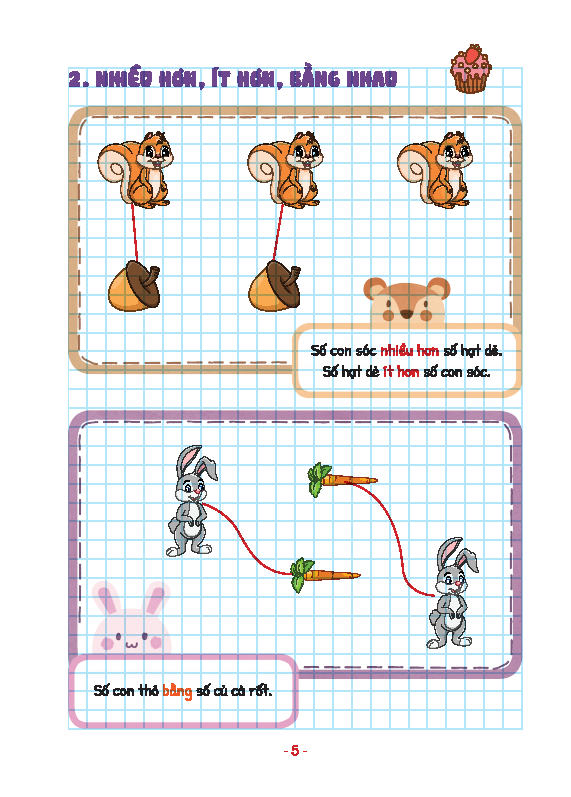 2. NHIỀU HƠN, ÍT HƠN, BẰNG NHAU

Số con sóc nhiều hơn số hạt dẻ.
Số hạt dẻ ít hơn số con sóc.

Số con thỏ bằng số củ cà rốt.

- 5 -