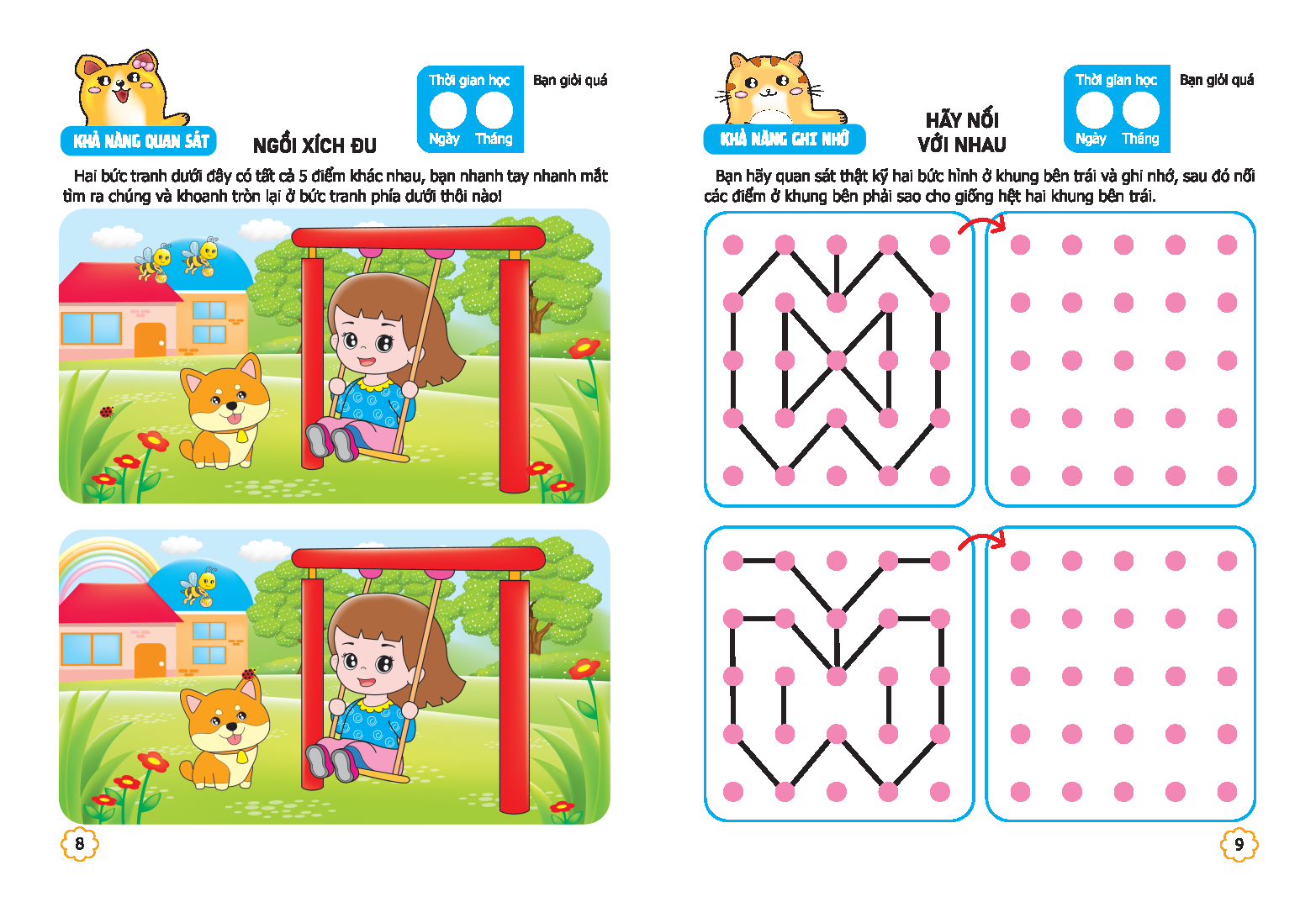 KHẢ NĂNG QUAN SÁT

NGỒI XÍCH ĐU

Thời gian học

Ngày Tháng

Bạn giỏi quá

Hai bức tranh dưới đây có tất cả 5 điểm khác nhau, bạn nhanh tay nhanh mắt tìm ra chúng và khoanh tròn lại ở bức tranh phía dưới thôi nào!

8

KHẢ NĂNG GHI NHỚ

HÃY NỐI VỚI NHAU

Thời gian học

Ngày Tháng

Bạn giỏi quá

Bạn hãy quan sát thật kỹ hai bức hình ở khung bên trái và ghi nhớ, sau đó nối các điểm ở khung bên phải sao cho giống hệt hai khung bên trái.

9